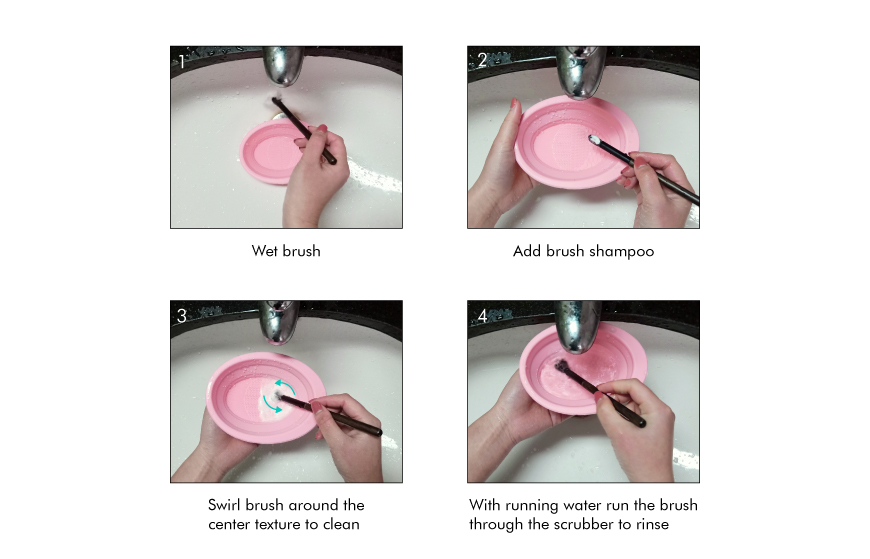 1

Wet brush

2

Add brush shampoo

3

Swirl brush around the center texture to clean

4

With running water run the brush through the scrubber to rinse