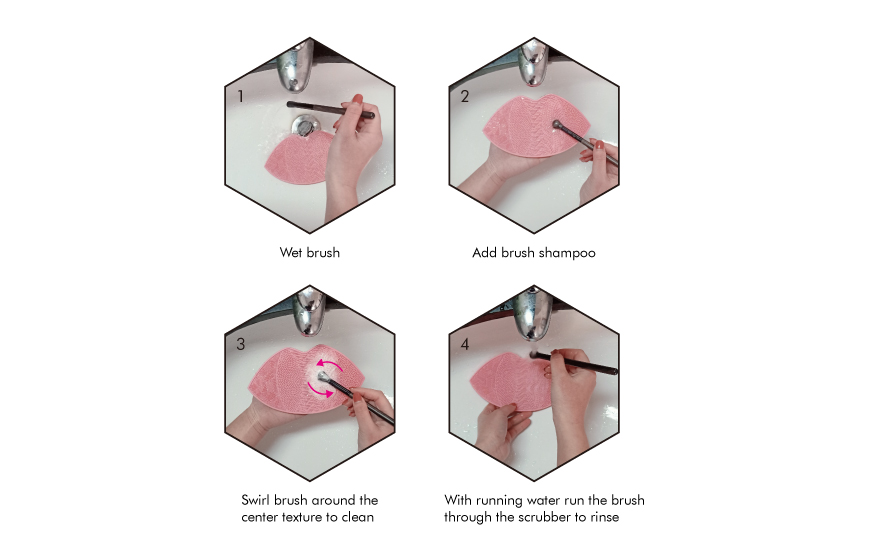 1

Wet brush

2

Add brush shampoo

3

Swirl brush around the center texture to clean

4

With running water run the brush through the scrubber to rinse