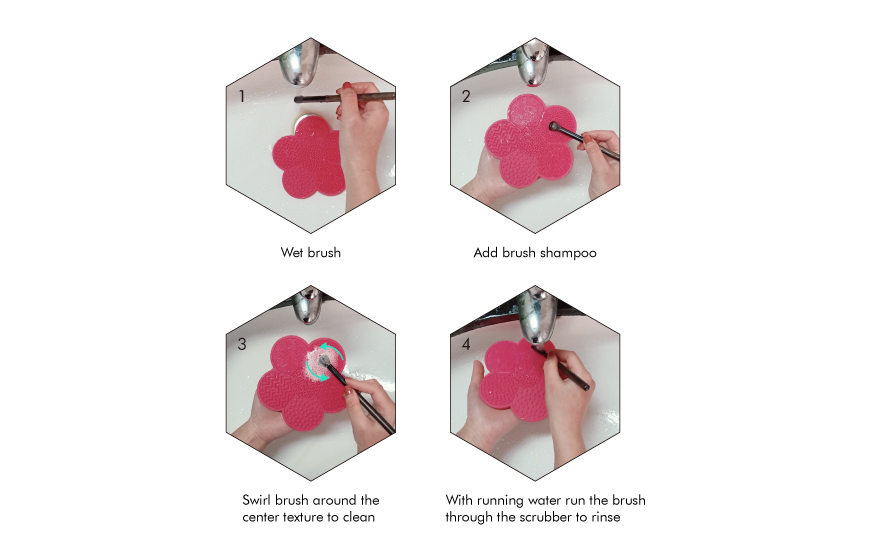 1

Wet brush

2

Add brush shampoo

3

Swirl brush around the center texture to clean

4

With running water run the brush through the scrubber to rinse