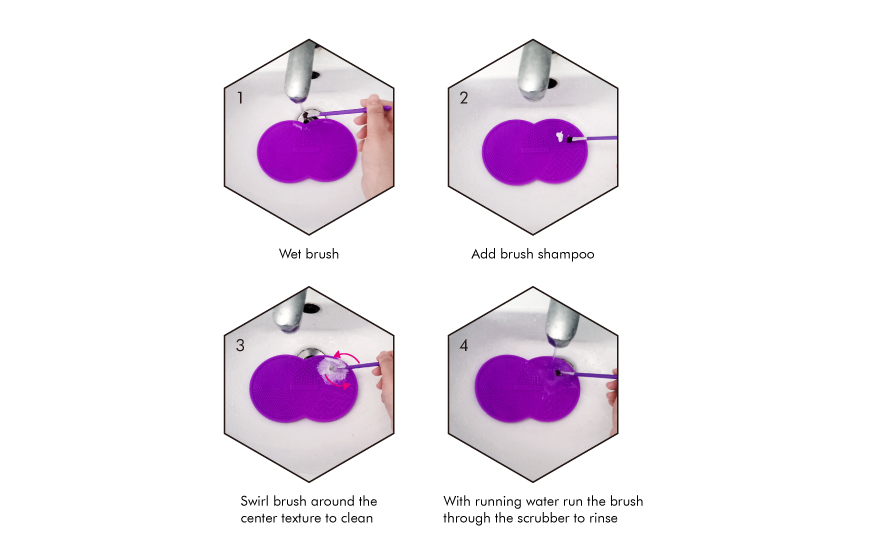 1

Wet brush

2

Add brush shampoo

3

Swirl brush around the center texture to clean

4

With running water run the brush through the scrubber to rinse