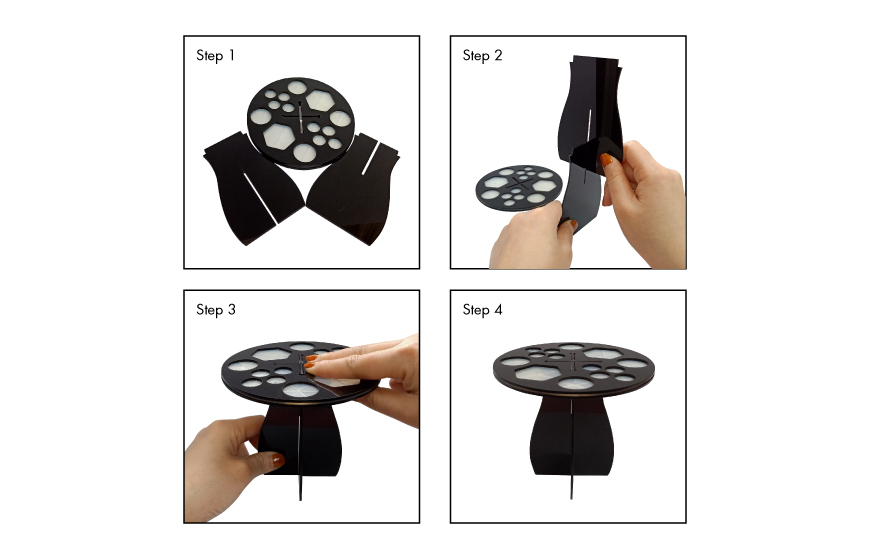 Step 1

Step 2

Step 3

Step 4