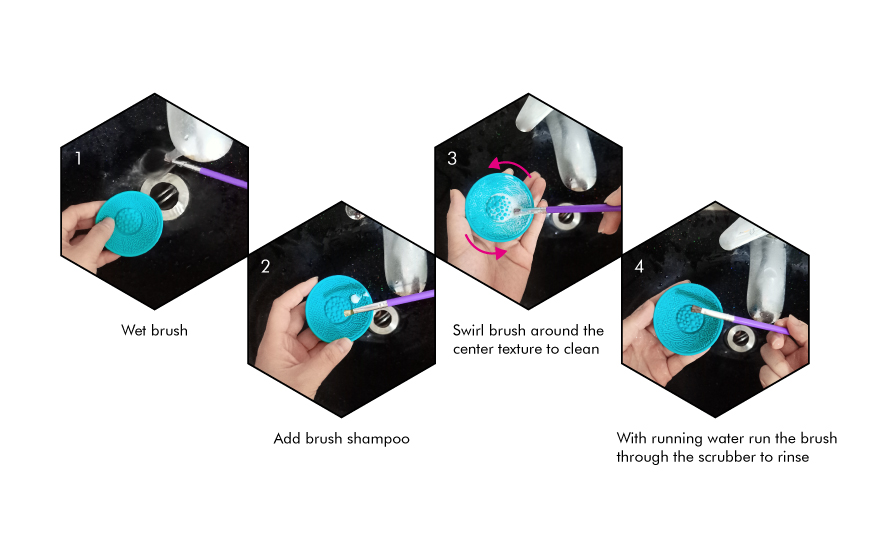 1

Wet brush

2

Add brush shampoo

3

Swirl brush around the center texture to clean

4

With running water run the brush through the scrubber to rinse